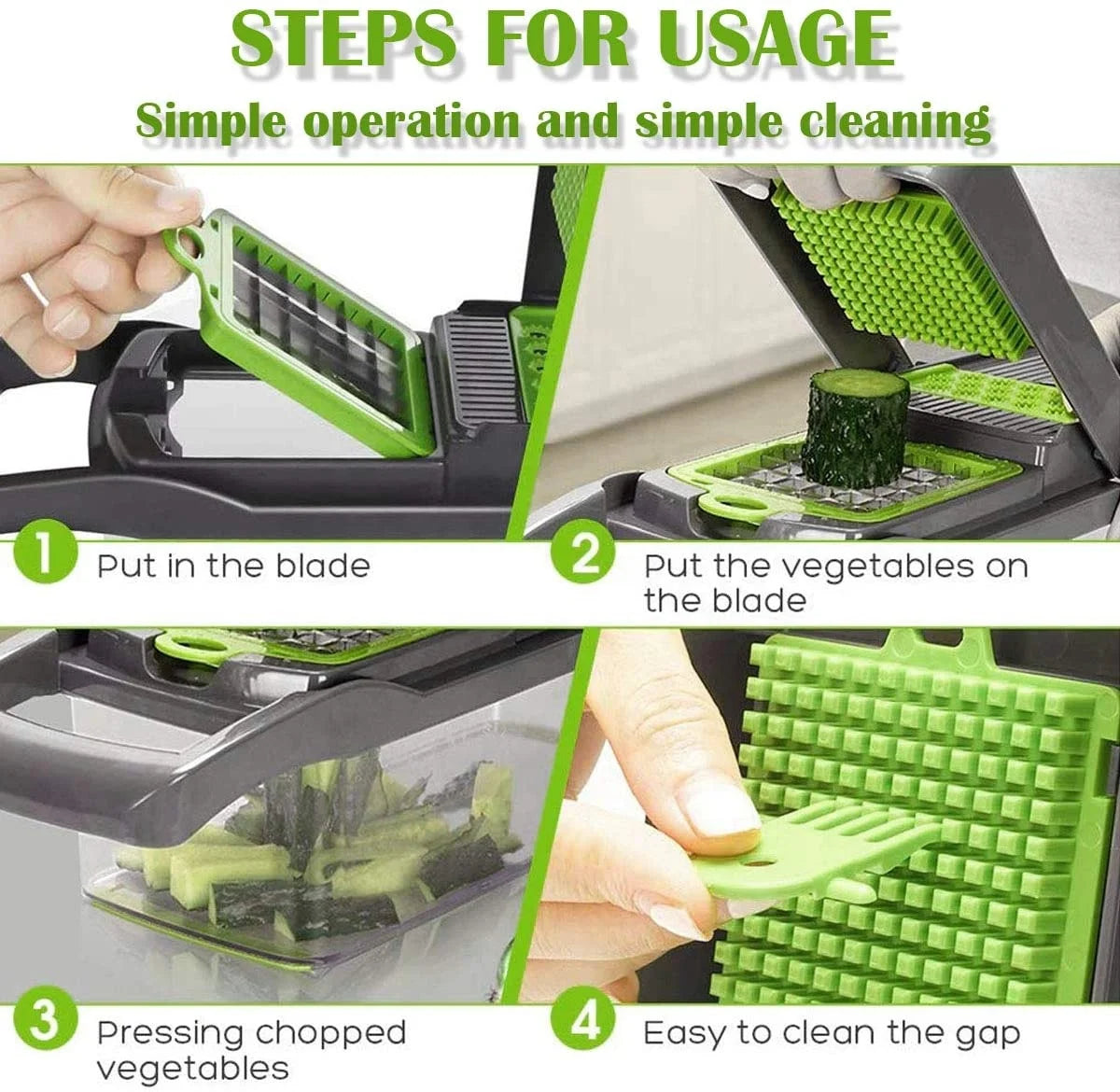 STEPS FOR USAGE
Simple operation and simple cleaning

1 Put in the blade

2 Put the vegetables on the blade

3 Pressing chopped vegetables

4 Easy to clean the gap